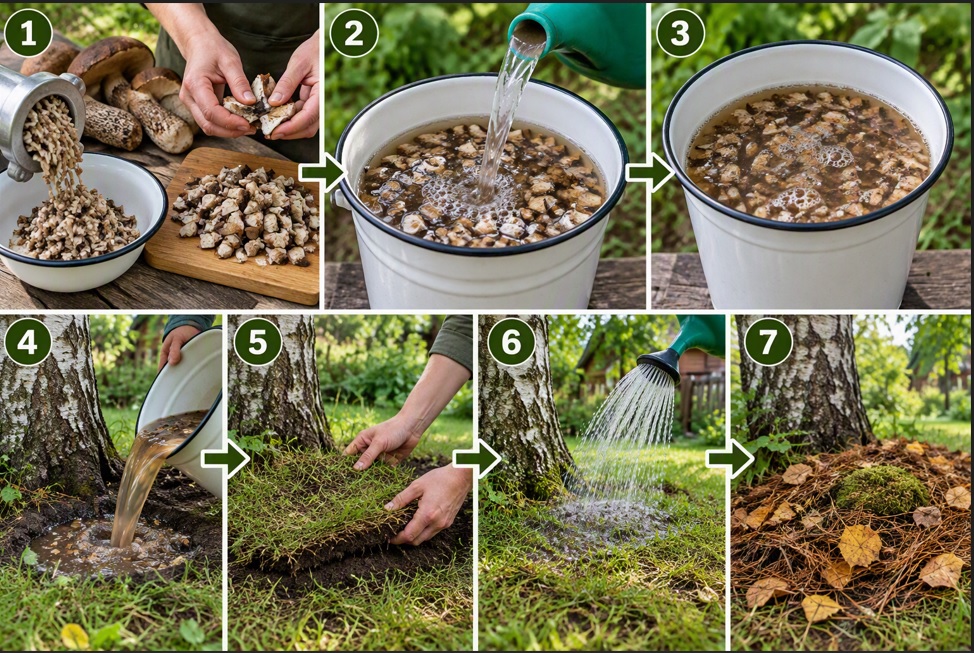 1

2

3

4

5

6

7